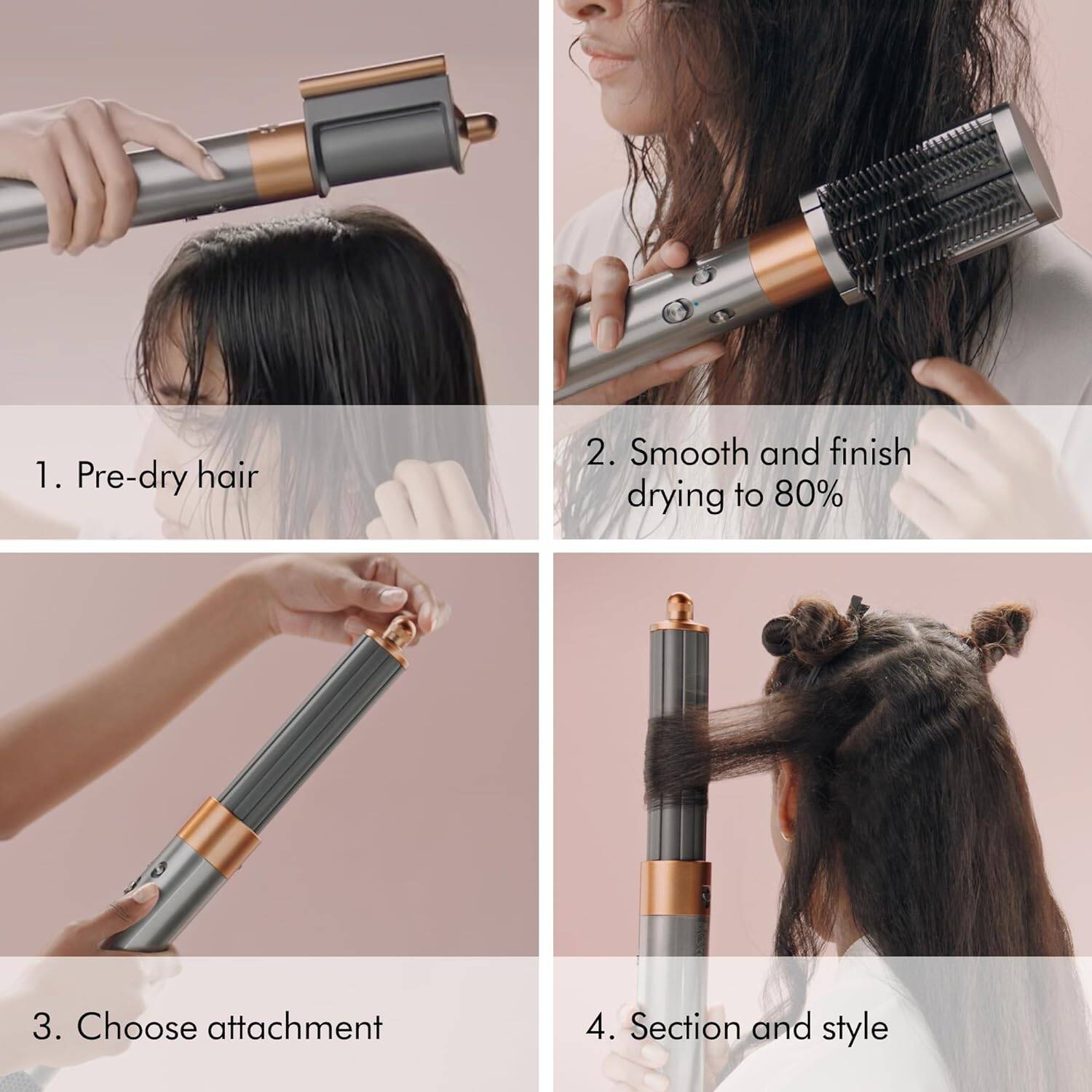 1. Pre-dry hair

2. Smooth and finish drying to 80%

3. Choose attachment

4. Section and style